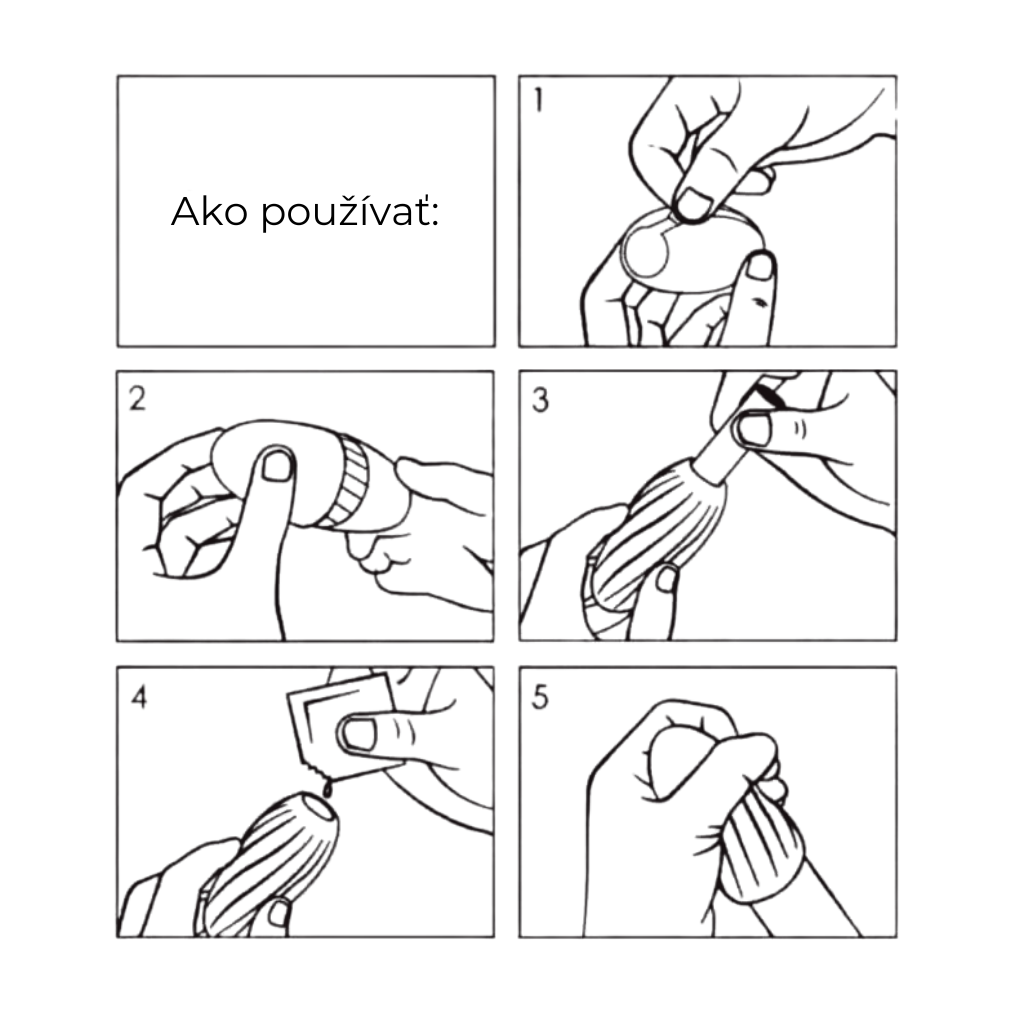 Ako používať:

1

2

3

4

5