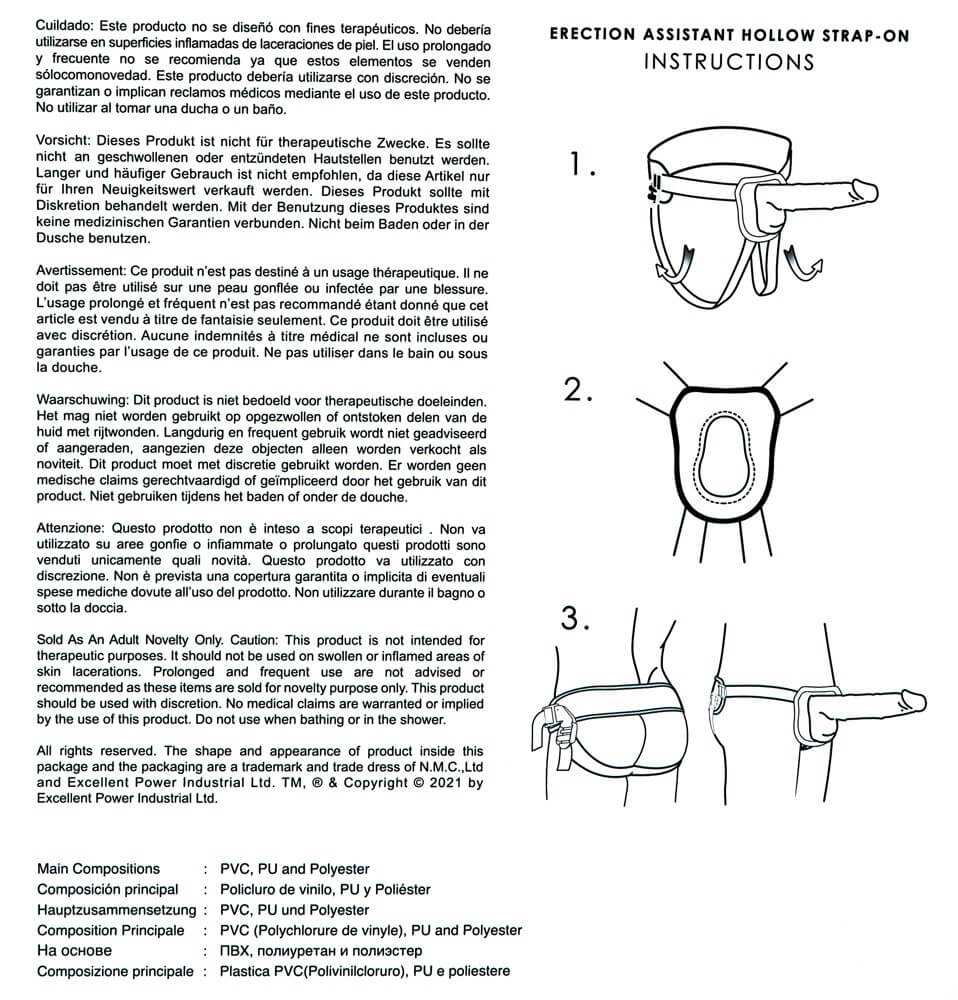 Cuildado: Este producto no se diseñó con fines terapéuticos. No debería utilizarse en superficies inflamadas de laceraciones de piel. El uso prolongado y frecuente no se recomienda ya que estos elementos se venden sólocomonovedad. Este producto debería utilizarse con discreción. No se garantizan o implican reclamos médicos mediante el uso de este producto. No utilizar al tomar una ducha o un baño.

Vorsicht: Dieses Produkt ist nicht für therapeutische Zwecke. Es sollte nicht an geschwollenen oder entzündeten Hautstellen benutzt werden. Langer und häufiger Gebrauch ist nicht empfohlen, da diese Artikel nur für Ihren Neuigkeitswert verkauft werden. Dieses Produkt sollte mit Diskretion behandelt werden. Mit der Benutzung dieses Produktes sind keine medizinischen Garantien verbunden. Nicht beim Baden oder in der Dusche benutzen.

Avertissement: Ce produit n'est pas destiné à un usage thérapeutique. Il ne doit pas être utilisé sur une peau gonflée ou infectée par une blessure. L'usage prolongé et fréquent n'est pas recommandé étant donné que cet article est vendu à titre de fantaisie seulement. Ce produit doit être utilisé avec discrétion. Aucune indemnités à titre médical ne sont incluses ou garanties par l'usage de ce produit. Ne pas utiliser dans le bain ou sous la douche.

Waarschuwing: Dit product is niet bedoeld voor therapeutische doeleinden. Het mag niet worden gebruikt op opgezwollen of ontstoken delen van de huid met rijtwonden. Langdurig en frequent gebruik wordt niet geadviseerd of aangeraden, aangezien deze objecten alleen worden verkocht als noviteit. Dit product moet met discretie gebruikt worden. Er worden geen medische claims gerechtvaardigd of geïmpliceerd door het gebruik van dit product. Niet gebruiken tijdens het baden of onder de douche.

Attenzione: Questo prodotto non è inteso a scopi terapeutici . Non va utilizzato su aree gonfie o infiammate o prolungato questi prodotti sono venduti unicamente quali novità. Questo prodotto va utilizzato con discrezione. Non è prevista una copertura garantita o implicita di eventuali spese mediche dovute all'uso del prodotto. Non utilizzare durante il bagno o sotto la doccia.

Sold As An Adult Novelty Only. Caution: This product is not intended for therapeutic purposes. It should not be used on swollen or inflamed areas of skin lacerations. Prolonged and frequent use are not advised or recommended as these items are sold for novelty purpose only. This product should be used with discretion. No medical claims are warranted or implied by the use of this product. Do not use when bathing or in the shower.

All rights reserved. The shape and appearance of product inside this package and the packaging are a trademark and trade dress of N.M.C.,Ltd and Excellent Power Industrial Ltd. TM, ® & Copyright © 2021 by Excellent Power Industrial Ltd.

| | | |
|---|---|---|
| Main Compositions | : | PVC, PU and Polyester |
| Composición principal | : | Policluro de vinilo, PU y Poliéster |
| Hauptzusammensetzung | : | PVC, PU und Polyester |
| Composition Principale | : | PVC (Polychlorure de vinyle), PU and Polyester |
| На основе | : | ПВХ, полиуретан и полиэстер |
| Composizione principale | : | Plastica PVC(Polivinilcloruro), PU e poliestere |

ERECTION ASSISTANT HOLLOW STRAP-ON
INSTRUCTIONS

1.

2.

3.